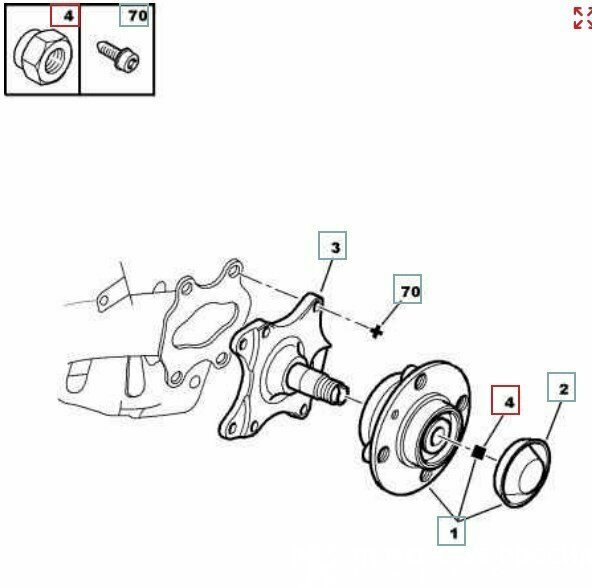 4
70
3
70
4
2
1