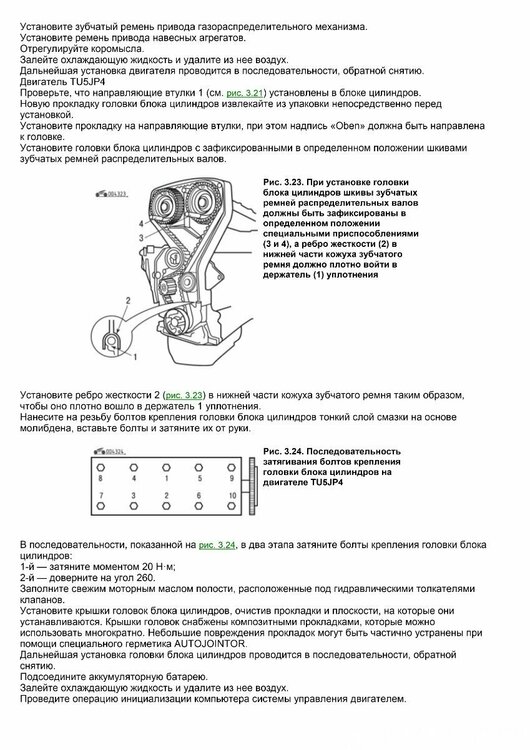 Установите зубчатый ремень привода газораспределительного механизма.
Установите ремень привода навесных агрегатов.
Отрегулируйте коромысла.
Залейте охлаждающую жидкость и удалите из нее воздух.
Дальнейшая установка двигателя проводится в последовательности, обратной снятию.
Двигатель TU5JP4
Проверьте, что направляющие втулки 1 (см. рис. 3.21) установлены в блоке цилиндров.
Новую прокладку головки блока цилиндров извлекайте из упаковки непосредственно перед установкой.
Установите прокладку на направляющие втулки, при этом надпись «Oben» должна быть направлена к головке.
Установите головки блока цилиндров с зафиксированными в определенном положении шкивами зубчатых ремней распределительных валов.

004323

4
3
2
1

Рис. 3.23. При установке головки блока цилиндров шкивы зубчатых ремней распределительных валов должны быть зафиксированы в определенном положении специальными приспособлениями (3 и 4), а ребро жесткости (2) в нижней части кожуха зубчатого ремня должно плотно войти в держатель (1) уплотнения

Установите ребро жесткости 2 (рис. 3.23) в нижней части кожуха зубчатого ремня таким образом, чтобы оно плотно вошло в держатель 1 уплотнения.
Нанесите на резьбу болтов крепления головки блока цилиндров тонкий слой смазки на основе молибдена, вставьте болты и затяните их от руки.

004324

8 4 1 5 9
7 3 2 6 10

Рис. 3.24. Последовательность затягивания болтов крепления головки блока цилиндров на двигателе TU5JP4

В последовательности, показанной на рис. 3.24, в два этапа затяните болты крепления головки блока цилиндров:
1-й — затяните моментом 20 Н·м;
2-й — доверните на угол 260.
Заполните свежим моторным маслом полости, расположенные под гидравлическими толкателями клапанов.
Установите крышки головок блока цилиндров, очистив прокладки и плоскости, на которые они устанавливаются. Крышки головок снабжены композитными прокладками, которые можно использовать многократно. Небольшие повреждения прокладок могут быть частично устранены при помощи специального герметика AUTOJOINTOR.
Дальнейшая установка головки блока цилиндров проводится в последовательности, обратной снятию.
Подсоедините аккумуляторную батарею.
Залейте охлаждающую жидкость и удалите из нее воздух.
Проведите операцию инициализации компьютера системы управления двигателем.